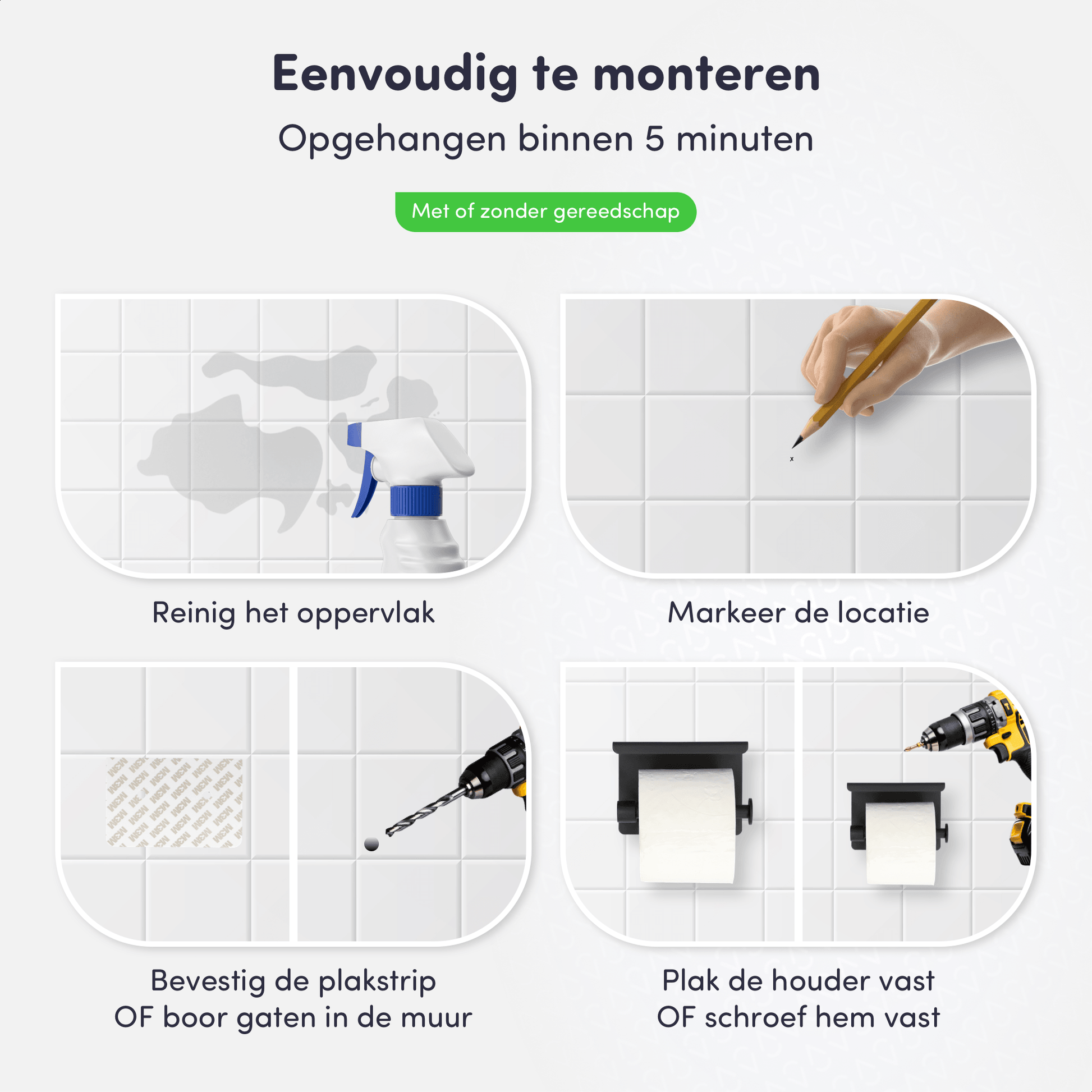 Eenvoudig te monteren

Opgehangen binnen 5 minuten

Met of zonder gereedschap

Reinig het oppervlak

Markeer de locatie

Bevestig de plakstrip
OF boor gaten in de muur

Plak de houder vast
OF schroef hem vast